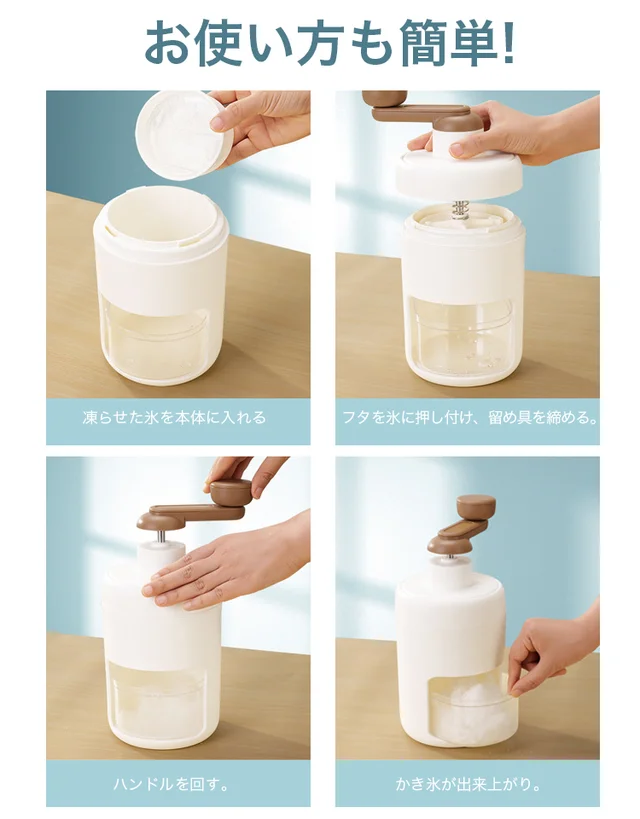 お使い方も簡単!

凍らせた氷を本体に入れる

フタを氷に押し付け、留め具を締める。

ハンドルを回す。

かき氷が出来上がり。